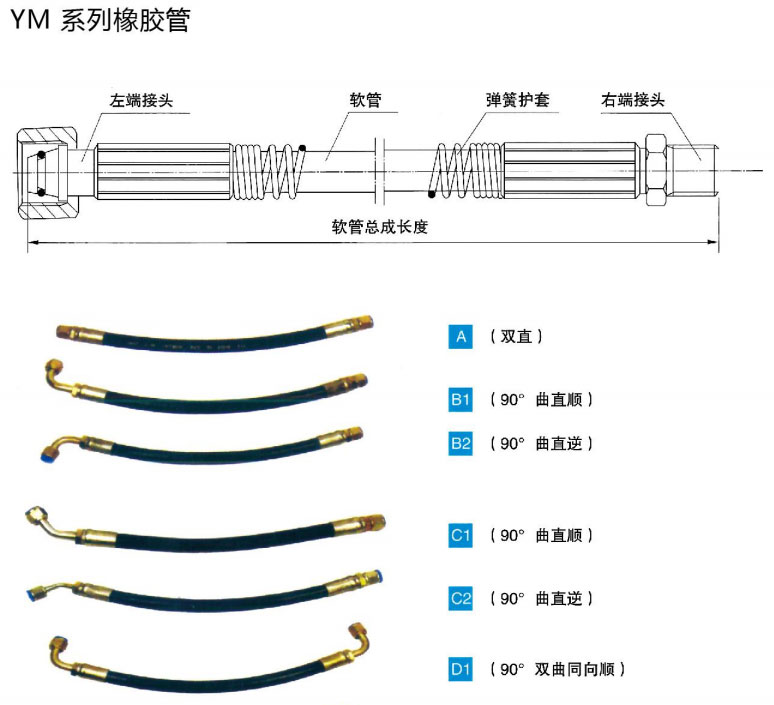 YM 系列橡胶管

左端接头
软管
弹簧护套
右端接头
软管总成长度

A （双直）

B1 （90° 曲直顺）

B2 （90° 曲直逆）

C1 （90° 曲直顺）

C2 （90° 曲直逆）

D1 （90° 双曲同向顺）